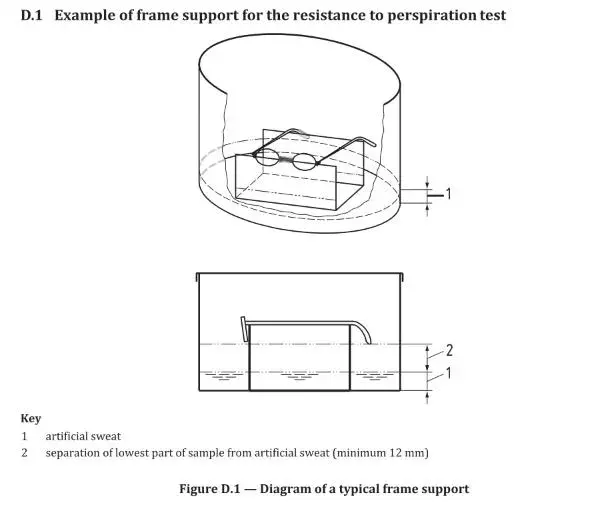 D.1 Example of frame support for the resistance to perspiration test

1

2

1

Key

1 artificial sweat

2 separation of lowest part of sample from artificial sweat (minimum 12 mm)

Figure D.1 — Diagram of a typical frame support