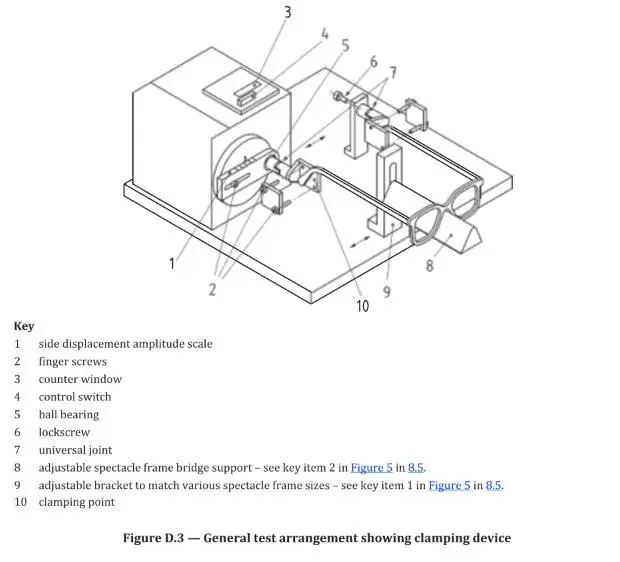 3
4
5
6
7
1
2
10
9
8

Key

1 side displacement amplitude scale
2 finger screws
3 counter window
4 control switch
5 ball bearing
6 lockscrew
7 universal joint
8 adjustable spectacle frame bridge support – see key item 2 in Figure 5 in 8.5.
9 adjustable bracket to match various spectacle frame sizes – see key item 1 in Figure 5 in 8.5.
10 clamping point

Figure D.3 — General test arrangement showing clamping device